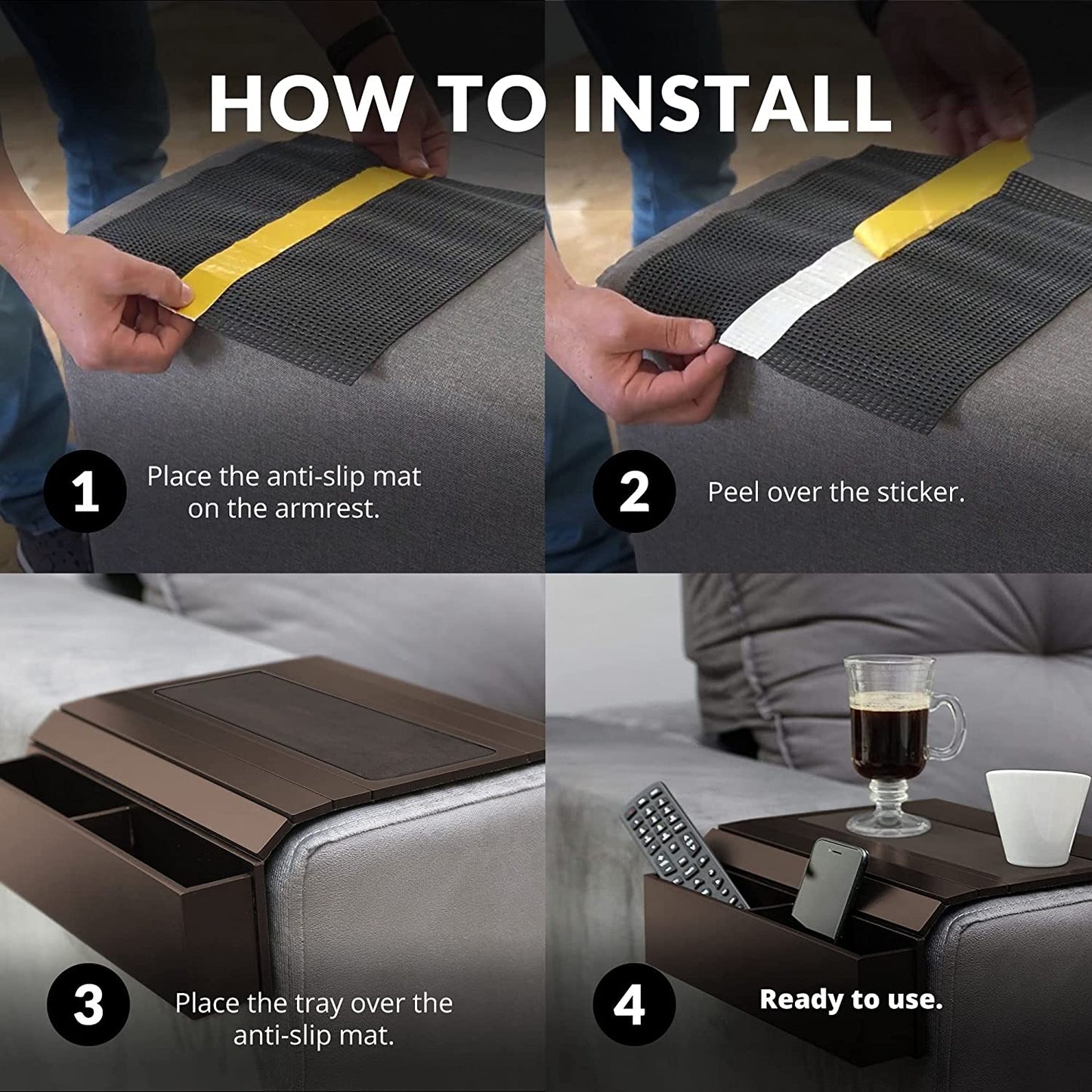 HOW TO INSTALL

1 Place the anti-slip mat on the armrest.

2 Peel over the sticker.

3 Place the tray over the anti-slip mat.

4 Ready to use.